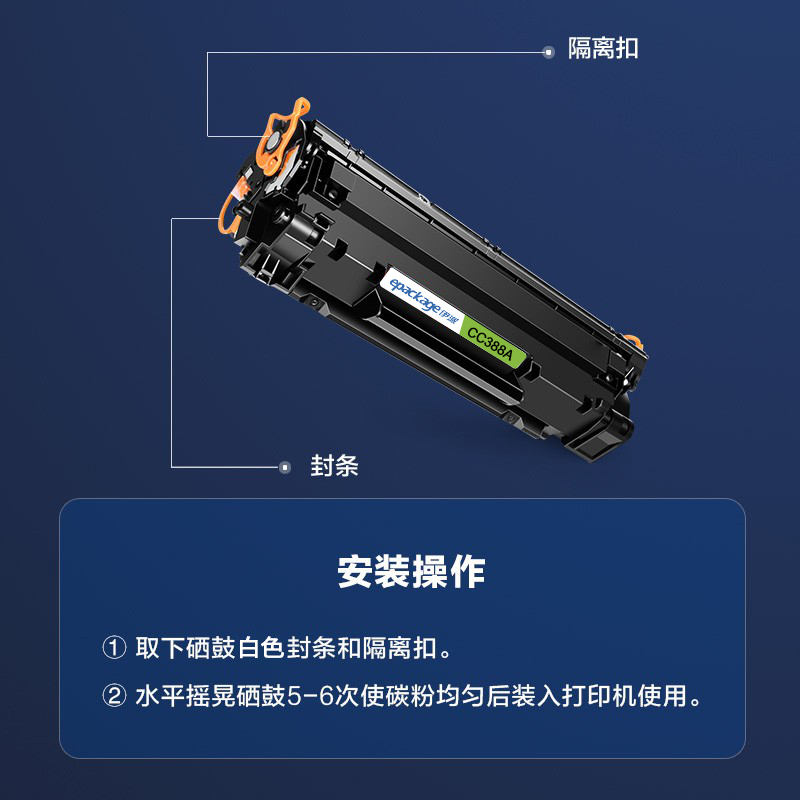 隔离扣

epackage 伊派

CC388A

封条

安装操作

① 取下硒鼓白色封条和隔离扣。

② 水平摇晃硒鼓5-6次使碳粉均匀后装入打印机使用。